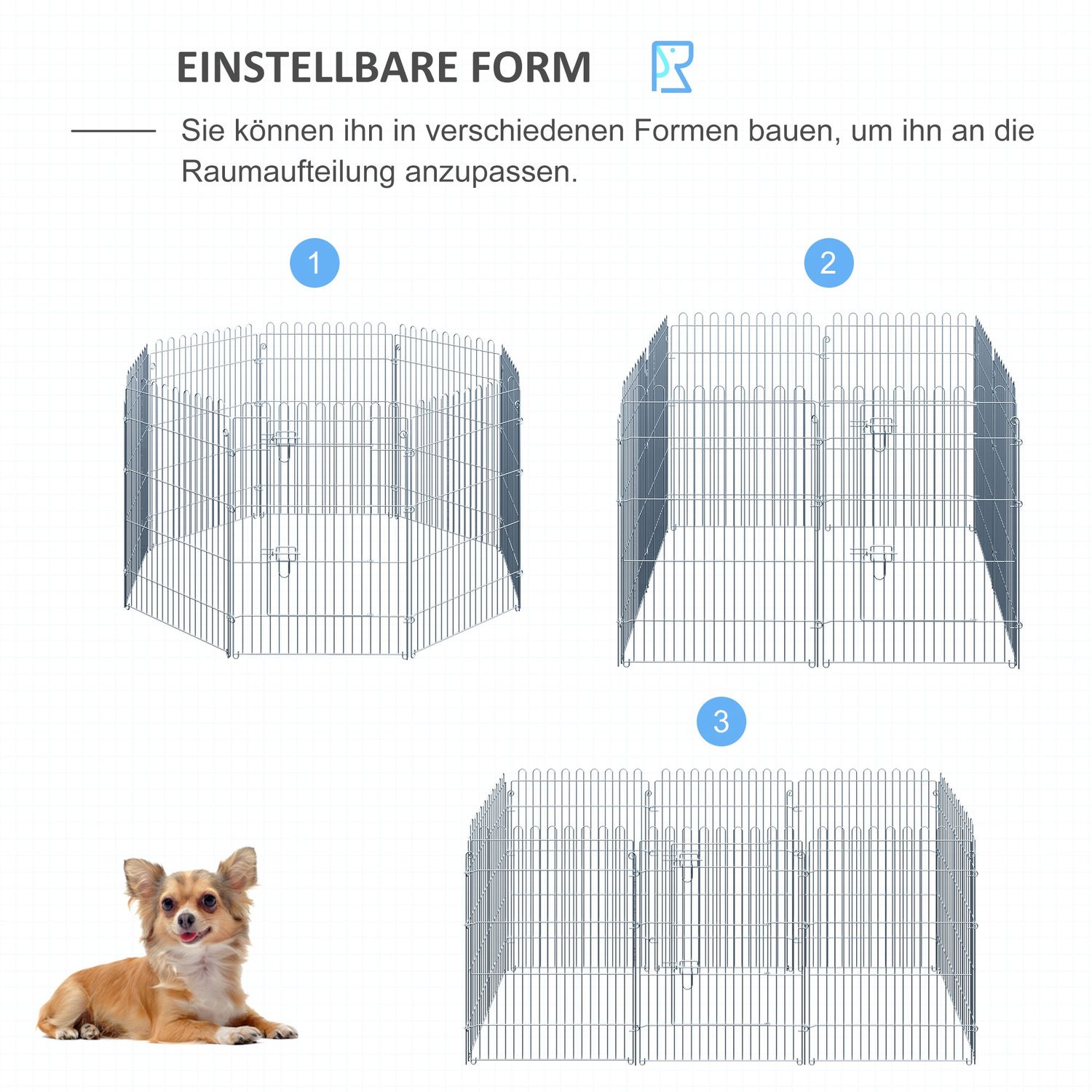 EINSTELLBARE FORM

Sie können ihn in verschiedenen Formen bauen, um ihn an die Raumaufteilung anzupassen.

1

2

3