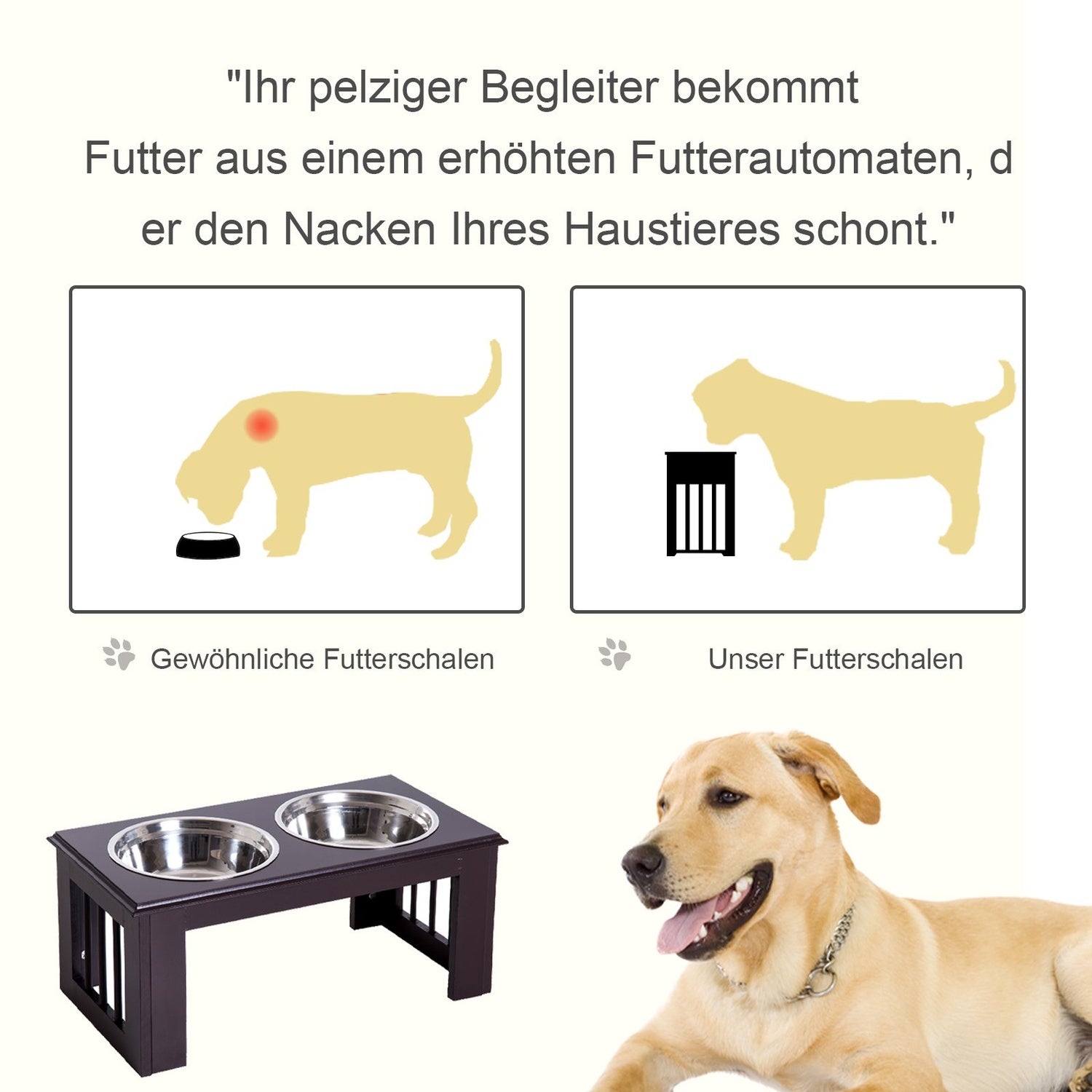 "Ihr pelziger Begleiter bekommt Futter aus einem erhöhten Futterautomaten, d er den Nacken Ihres Haustieres schont."

Gewöhnliche Futterschalen

Unser Futterschalen