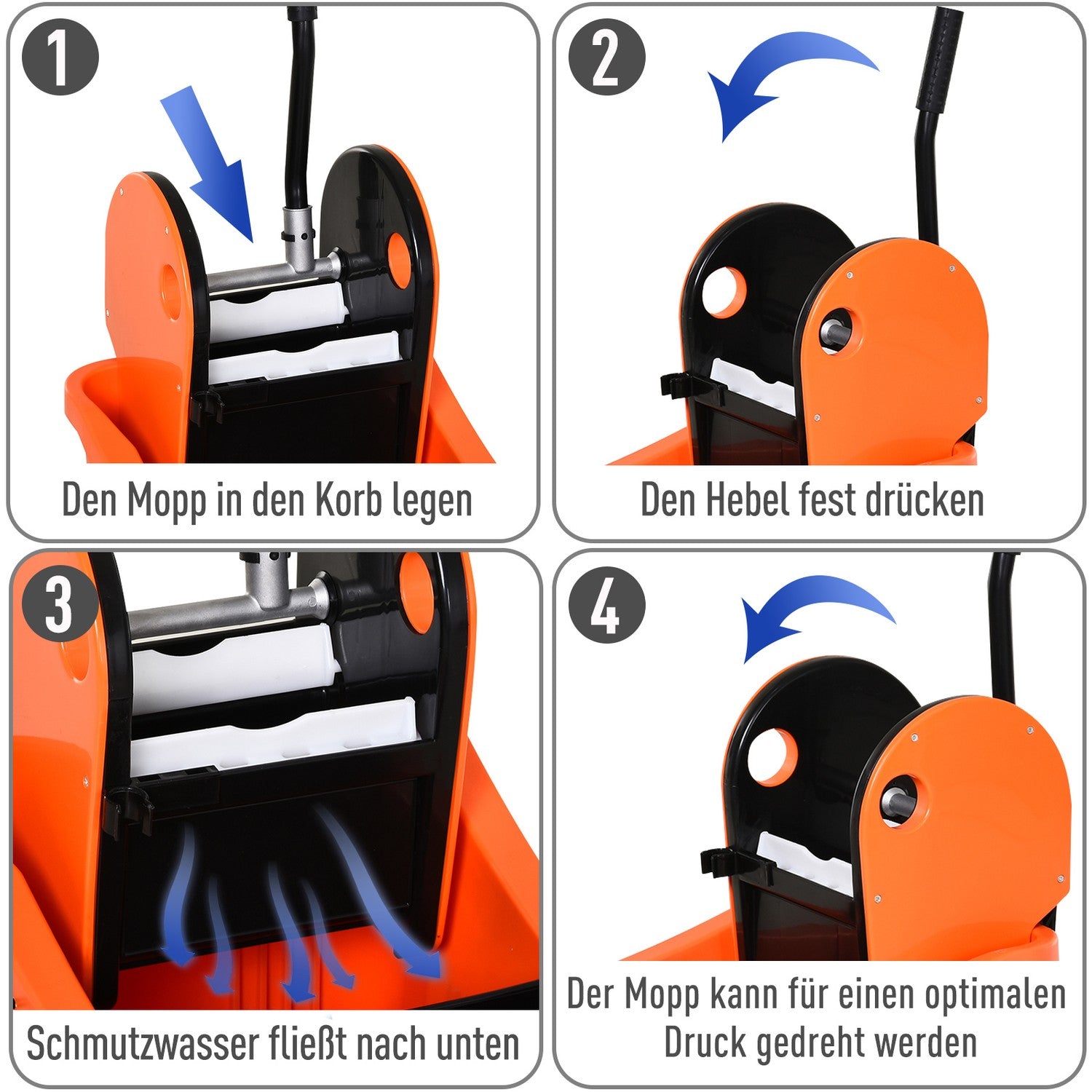 1

Den Mopp in den Korb legen

2

Den Hebel fest drücken

3

Schmutzwasser fließt nach unten

4

Der Mopp kann für einen optimalen Druck gedreht werden