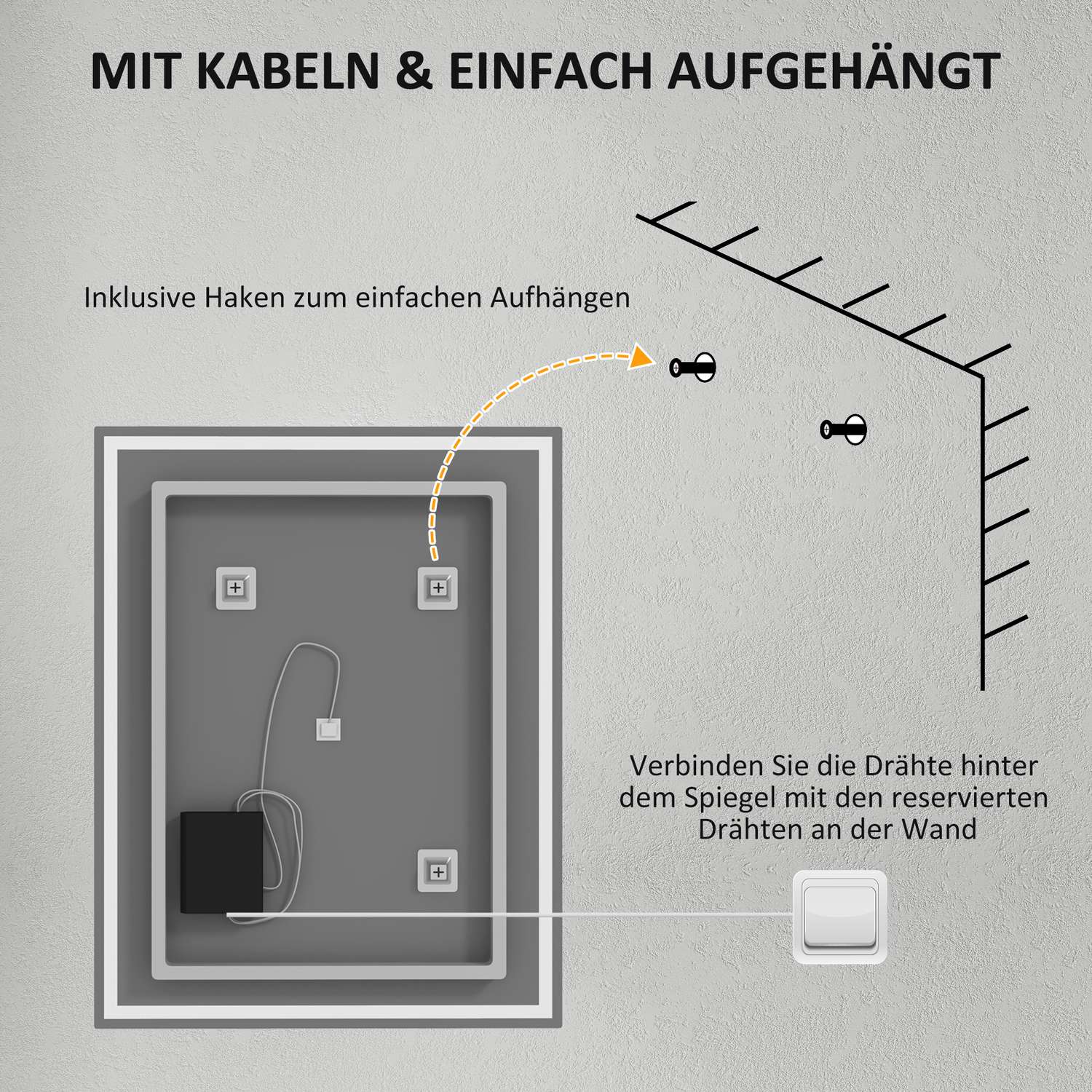 MIT KABELN & EINFACH AUFGEHÄNGT

Inklusive Haken zum einfachen Aufhängen

Verbinden Sie die Drähte hinter dem Spiegel mit den reservierten Drähten an der Wand