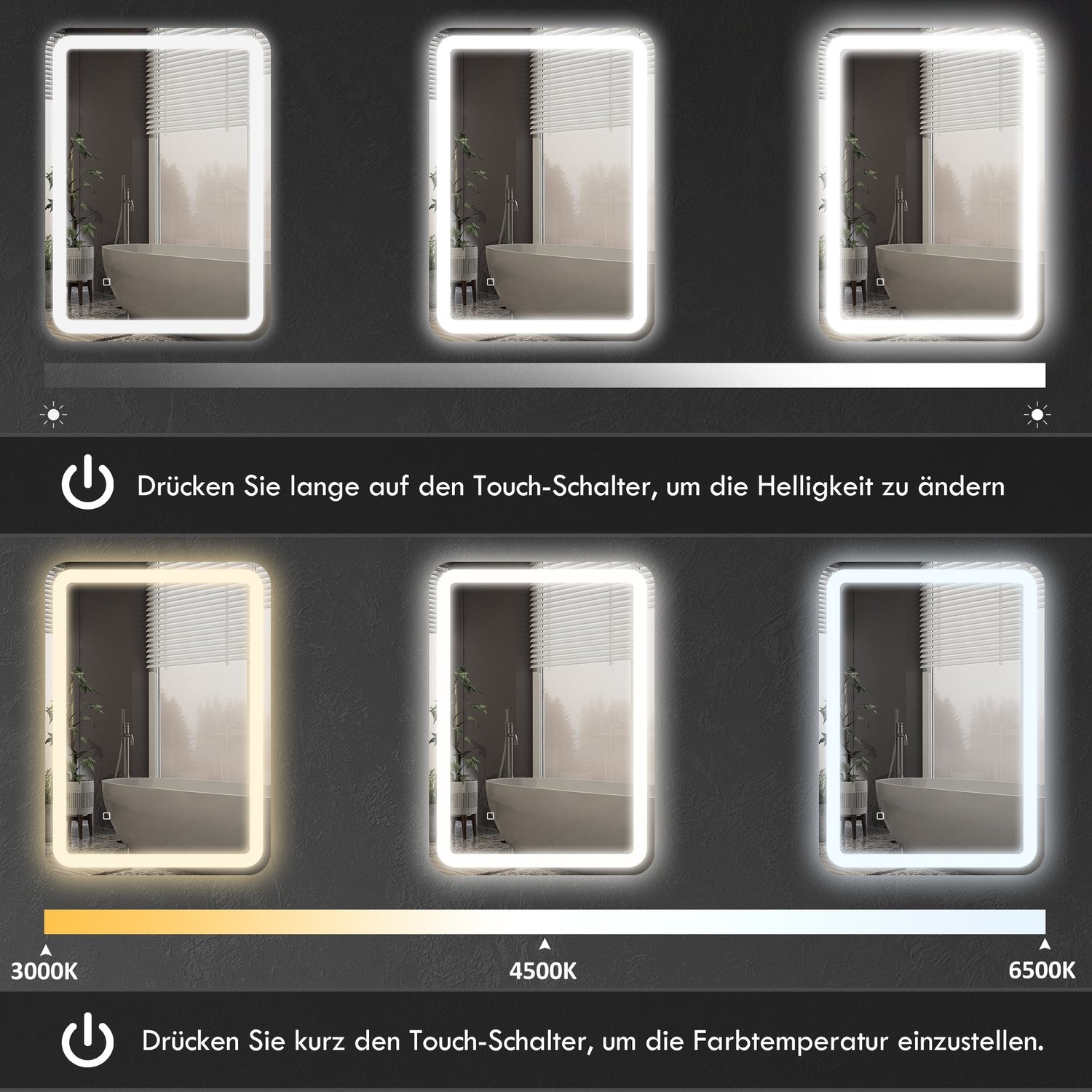 Drücken Sie lange auf den Touch-Schalter, um die Helligkeit zu ändern

3000K

4500K

6500K

Drücken Sie kurz den Touch-Schalter, um die Farbtemperatur einzustellen.