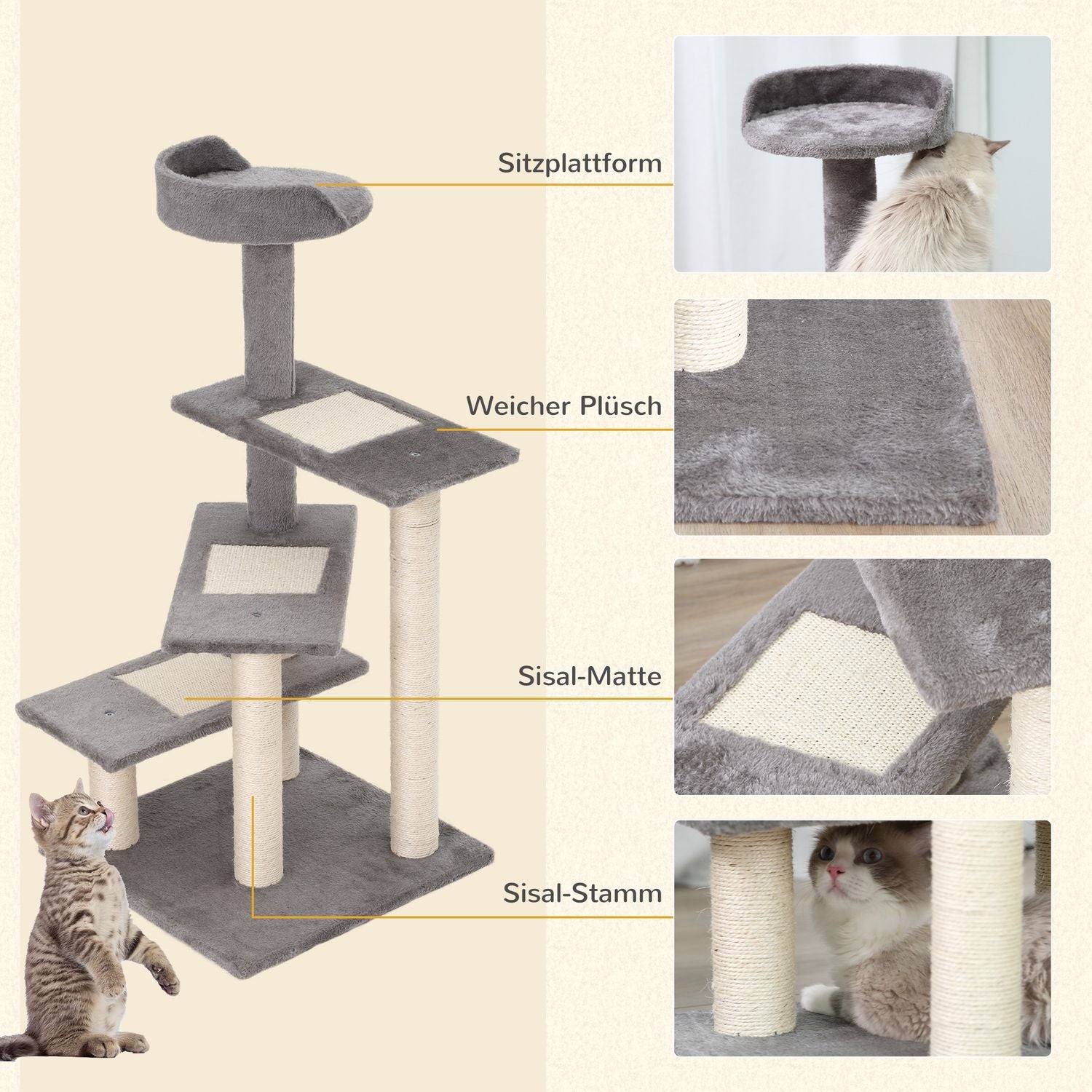 Sitzplattform

Weicher Plüsch

Sisal-Matte

Sisal-Stamm