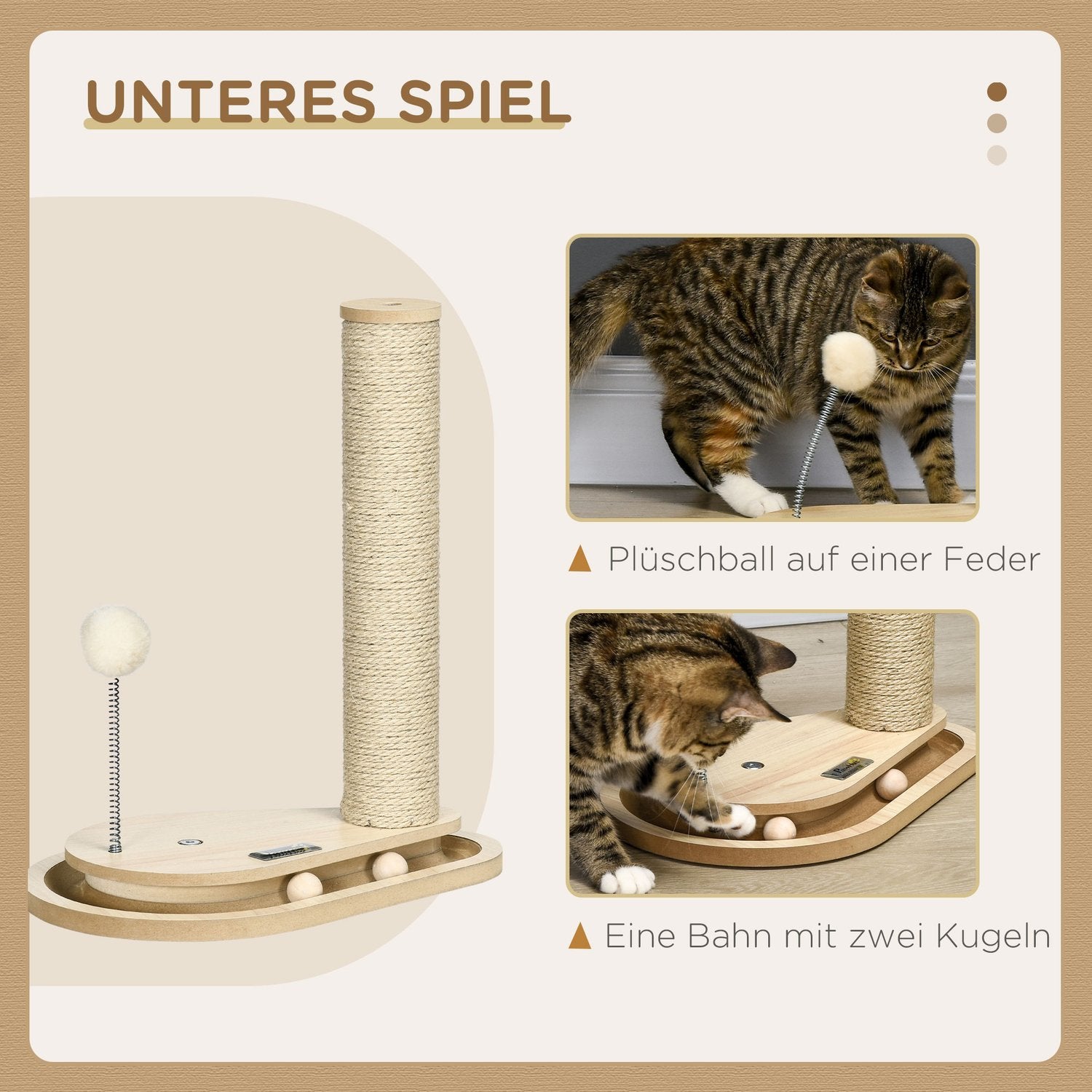 UNTERES SPIEL

▲ Plüschball auf einer Feder

▲ Eine Bahn mit zwei Kugeln