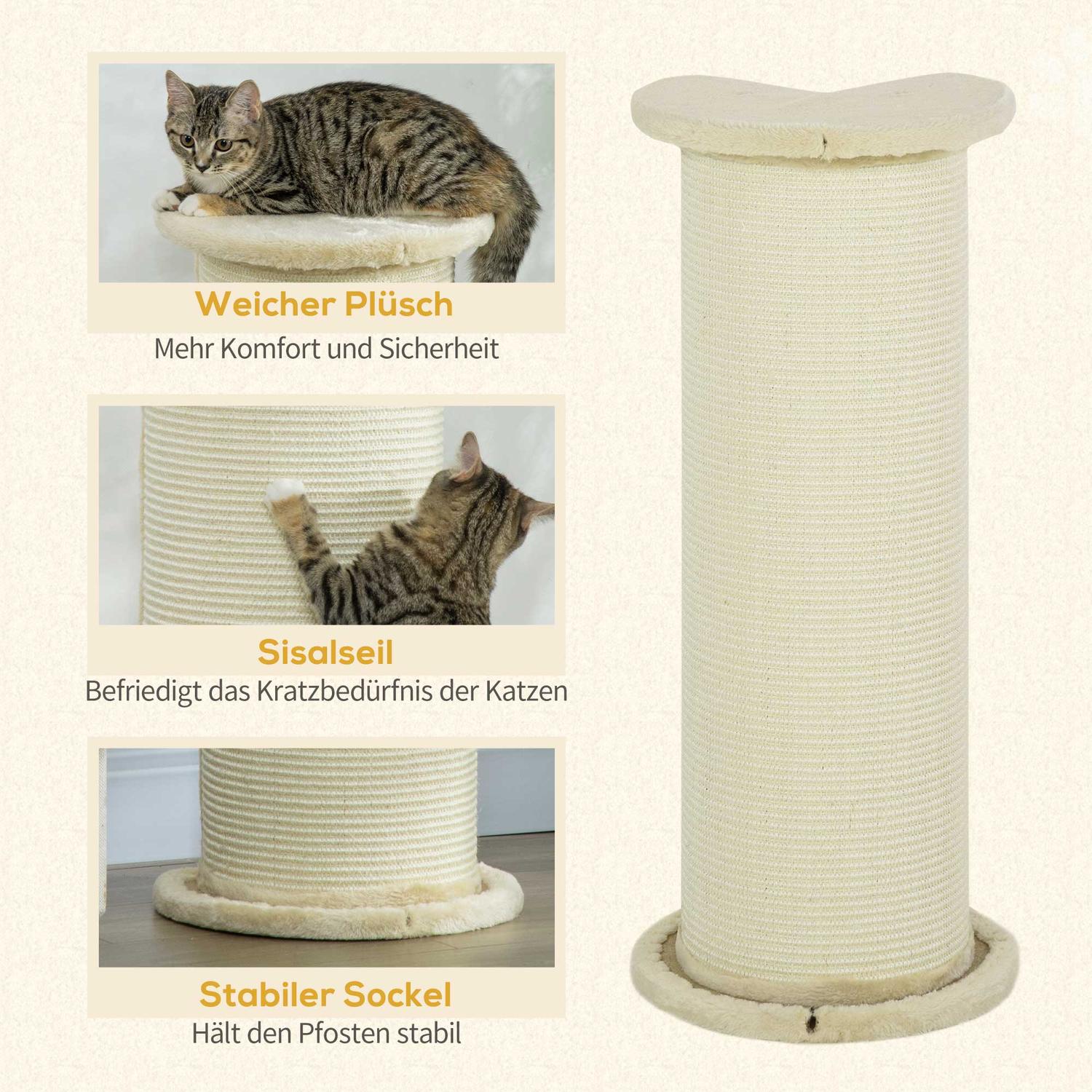 Weicher Plüsch
Mehr Komfort und Sicherheit

Sisalseil
Befriedigt das Kratzbedürfnis der Katzen

Stabiler Sockel
Hält den Pfosten stabil