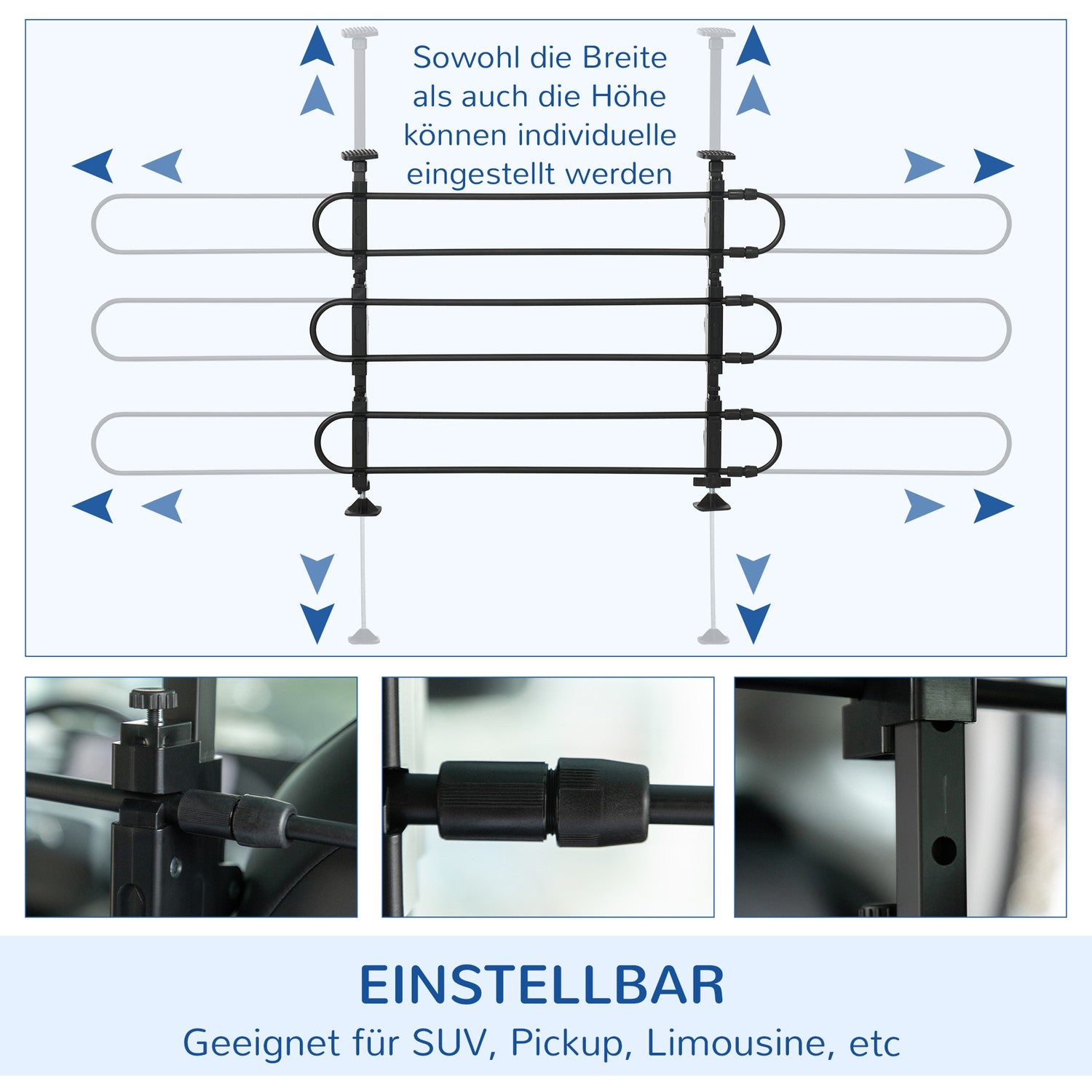 Sowohl die Breite als auch die Höhe können individuelle eingestellt werden

EINSTELLBAR

Geeignet für SUV, Pickup, Limousine, etc