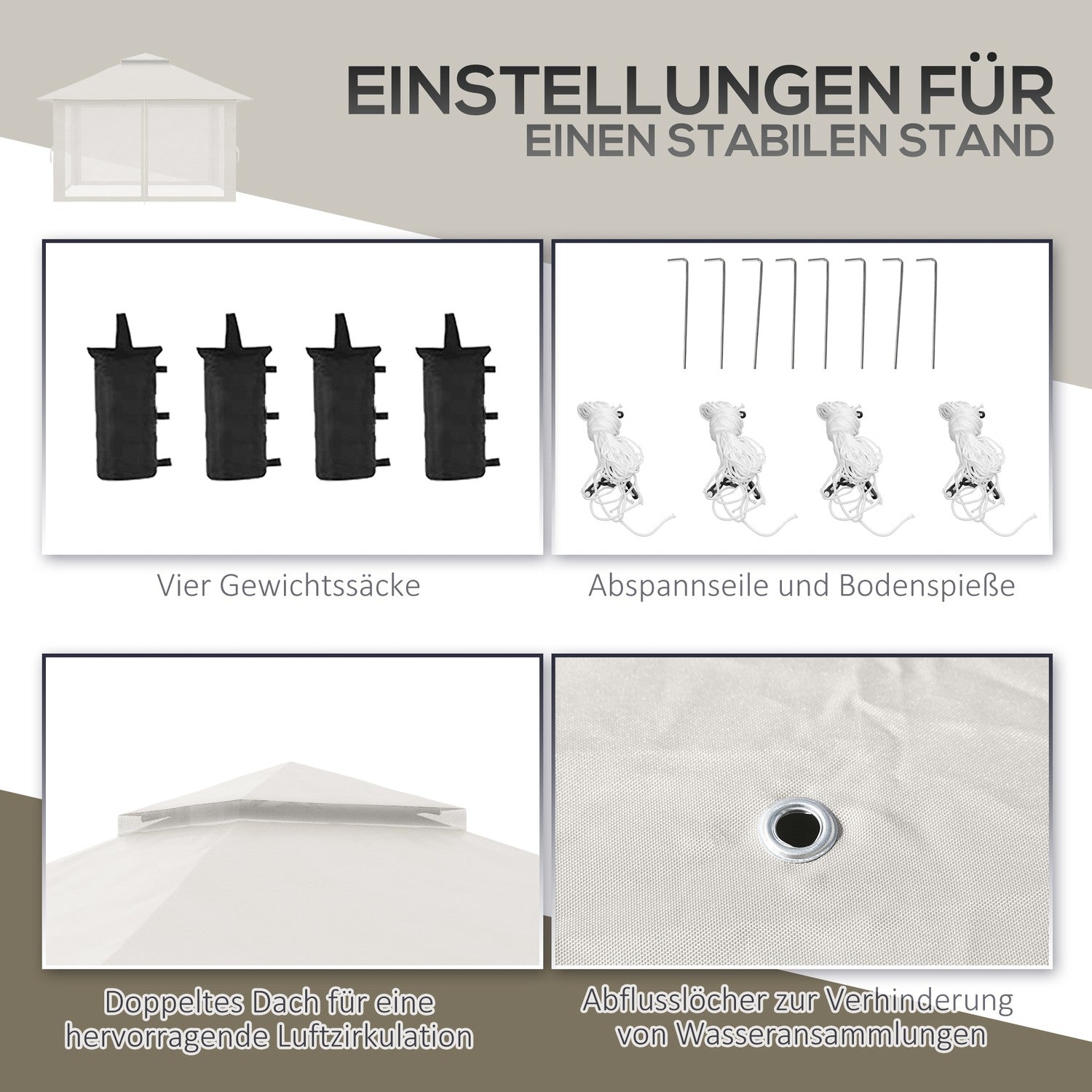 EINSTELLUNGEN FÜR
EINEN STABILEN STAND

Vier Gewichtssäcke

Abspannseile und Bodenspieße

Doppeltes Dach für eine hervorragende Luftzirkulation

Abflusslöcher zur Verhinderung von Wasseransammlungen