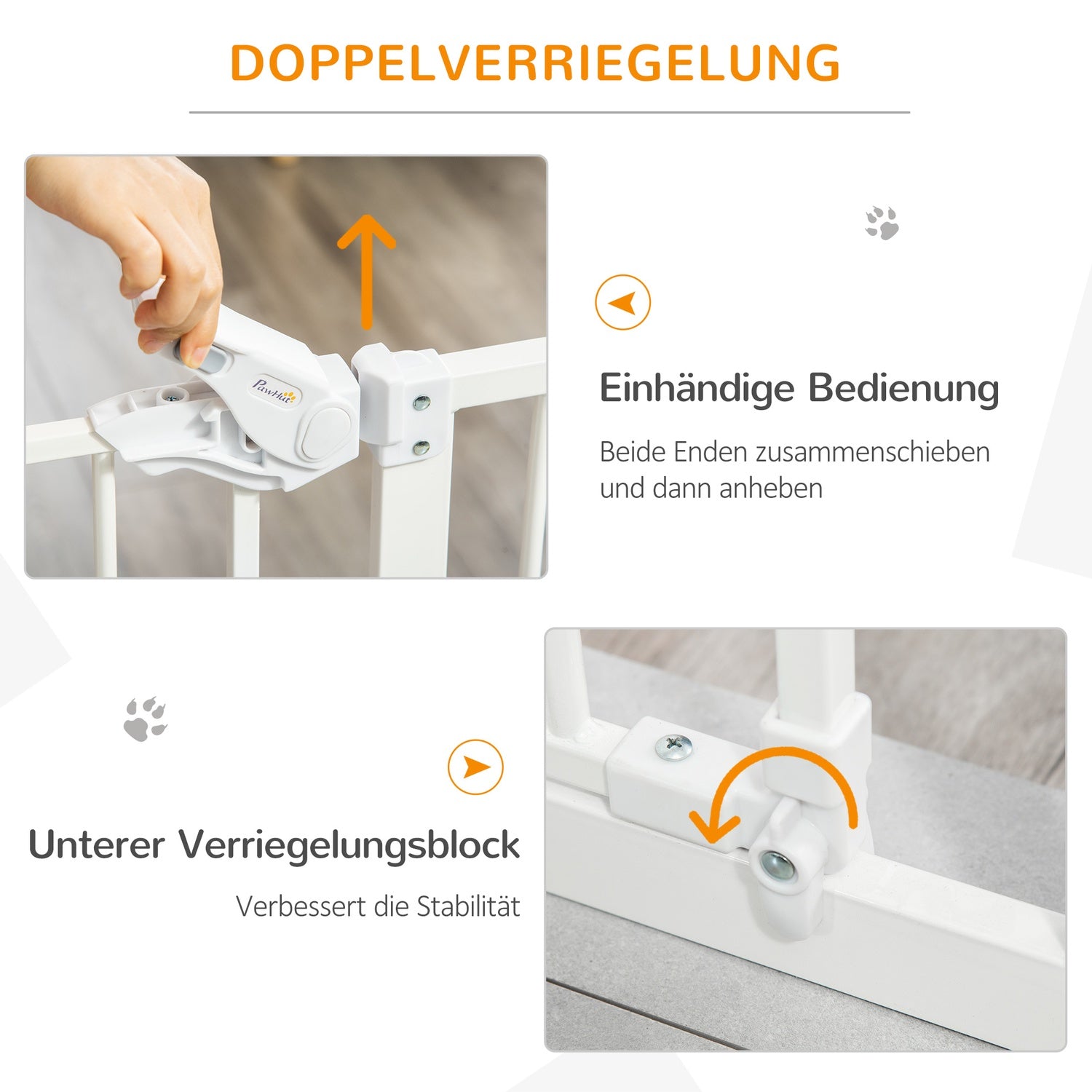 DOPPELVERRIEGELUNG

PawHut

Einhändige Bedienung

Beide Enden zusammenschieben und dann anheben

Unterer Verriegelungsblock

Verbessert die Stabilität