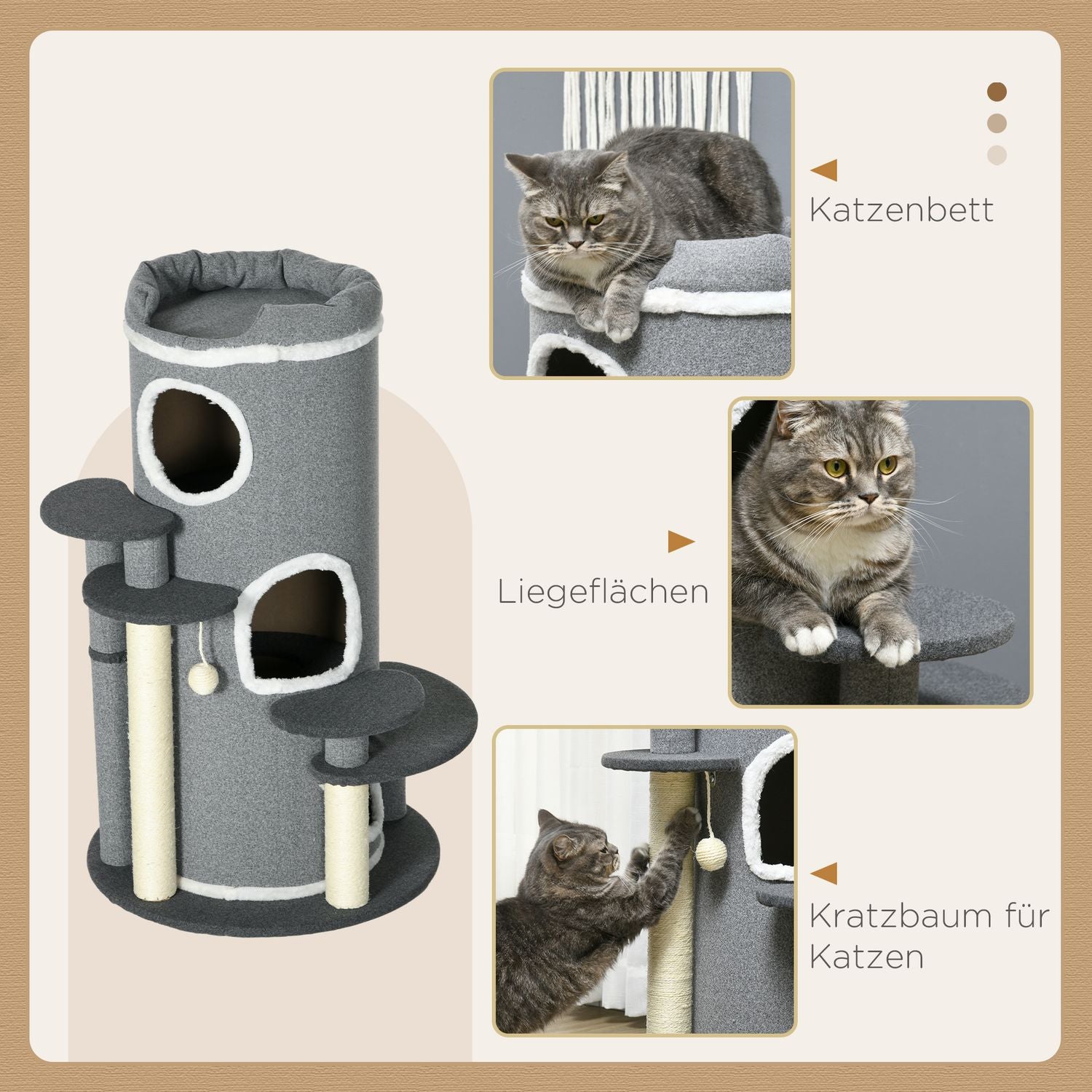 Katzenbett

Liegeflächen

Kratzbaum für Katzen