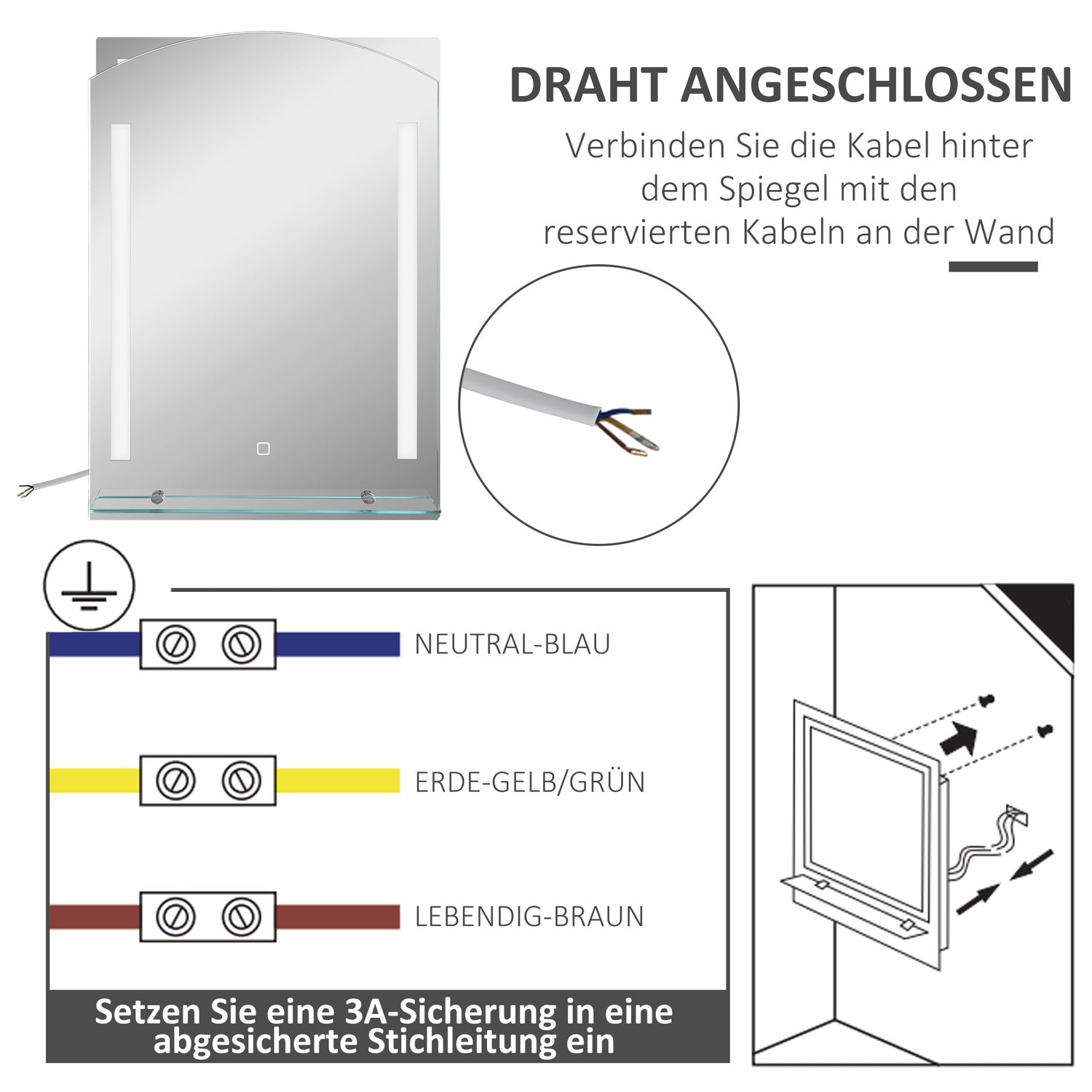 DRAHT ANGESCHLOSSEN

Verbinden Sie die Kabel hinter dem Spiegel mit den reservierten Kabeln an der Wand

NEUTRAL-BLAU

ERDE-GELB/GRÜN

LEBENDIG-BRAUN

Setzen Sie eine 3A-Sicherung in eine abgesicherte Stichleitung ein