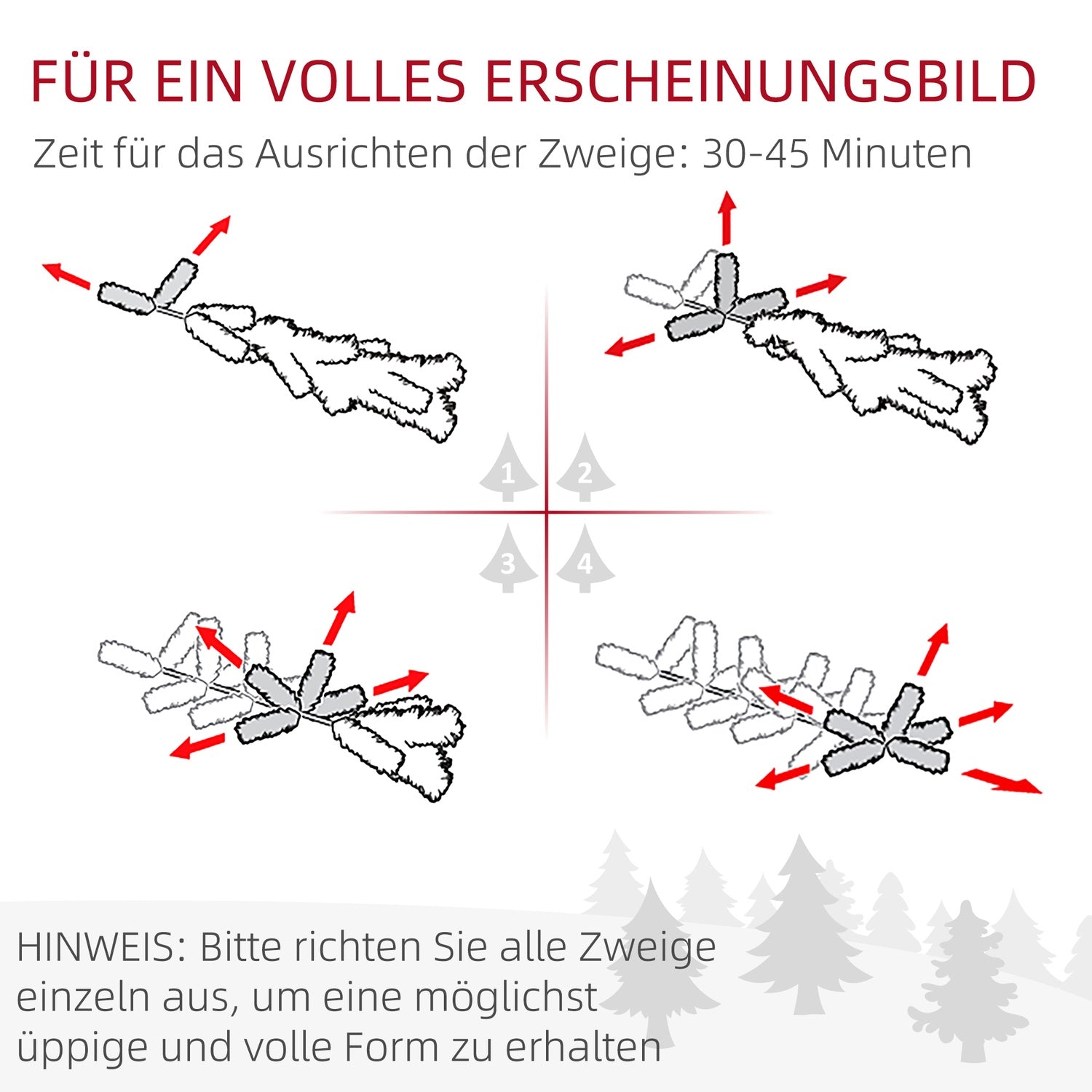 FÜR EIN VOLLES ERSCHEINUNGSBILD

Zeit für das Ausrichten der Zweige: 30-45 Minuten

1
2
3
4

HINWEIS: Bitte richten Sie alle Zweige einzeln aus, um eine möglichst üppige und volle Form zu erhalten