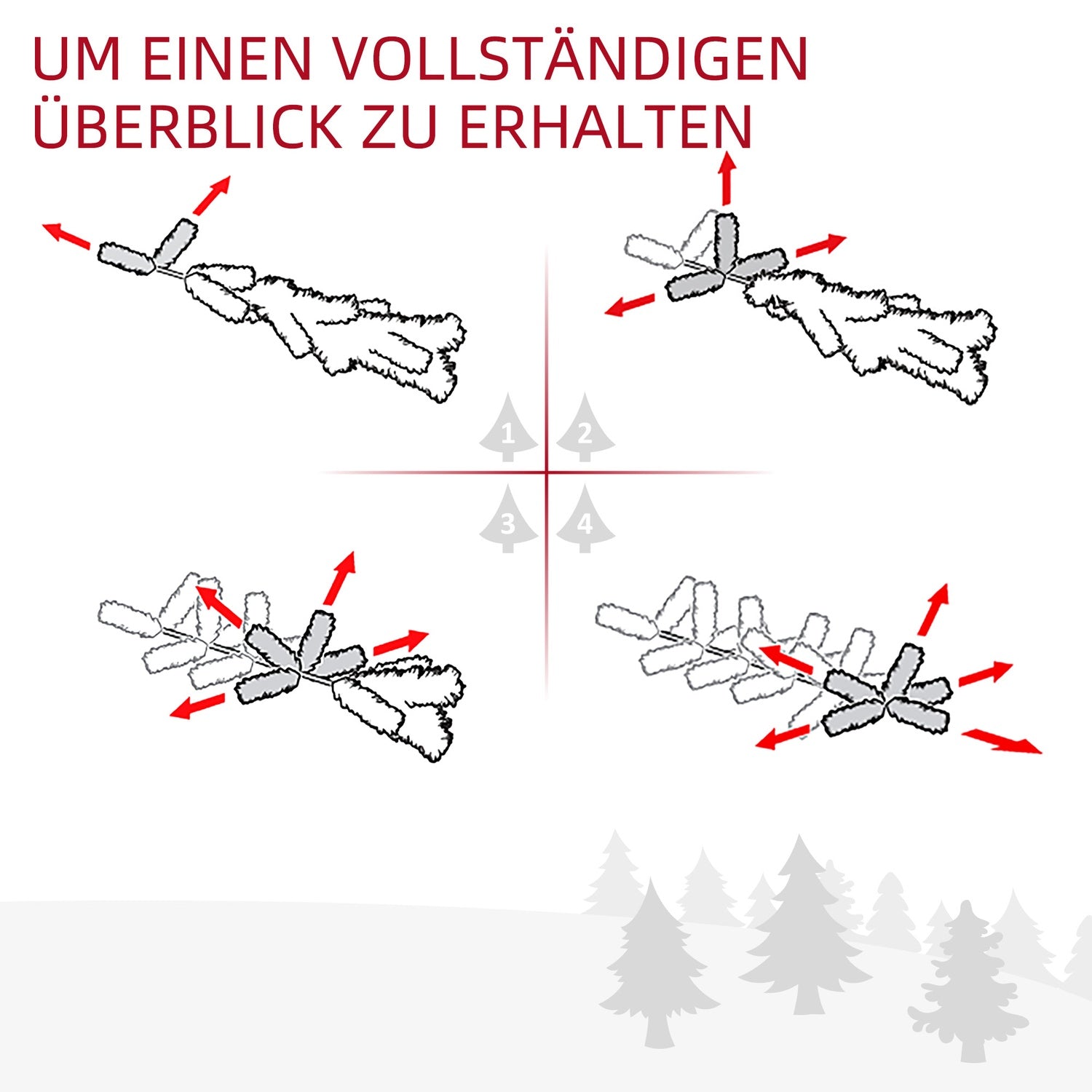 UM EINEN VOLLSTÄNDIGEN ÜBERBLICK ZU ERHALTEN

1
2
3
4