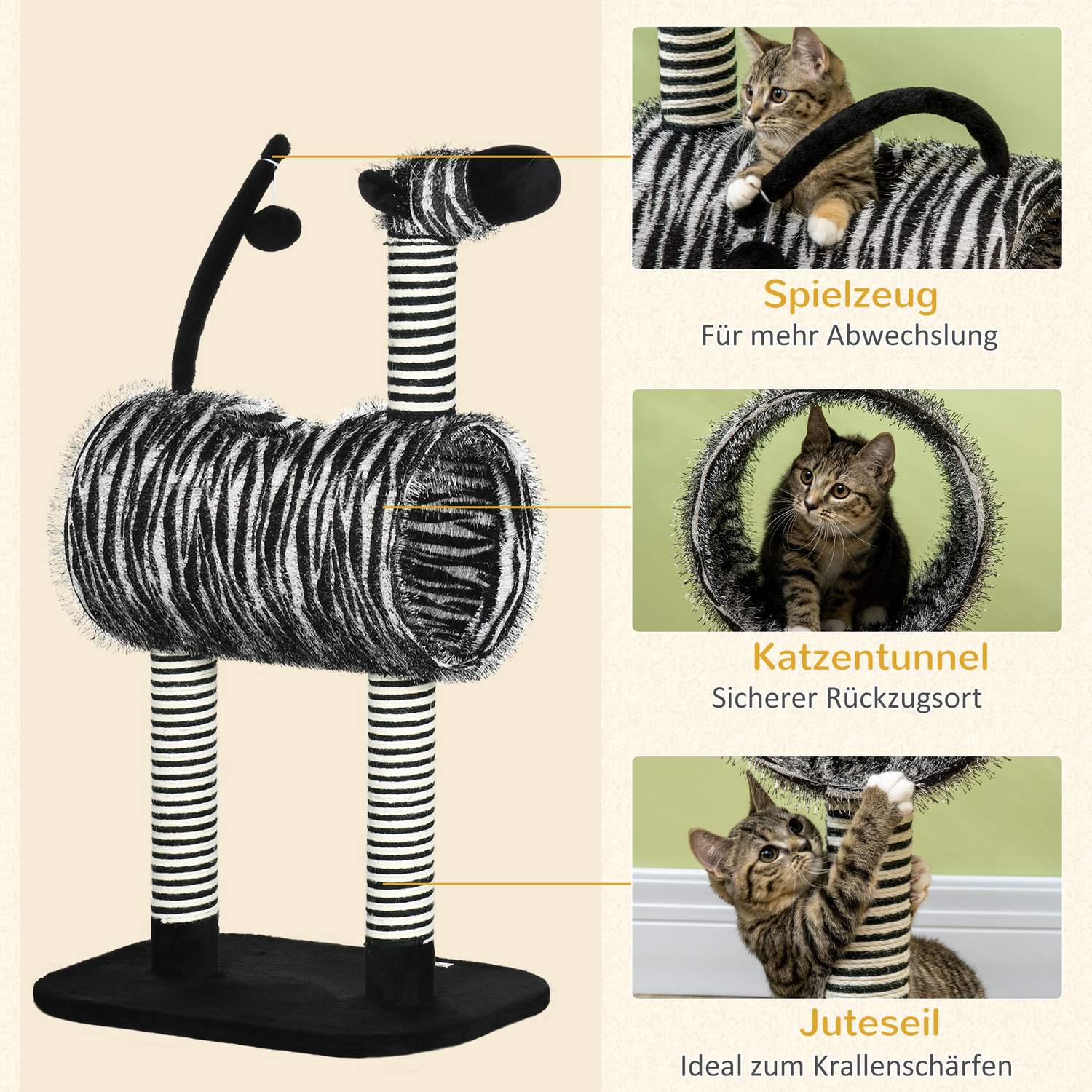 Spielzeug
Für mehr Abwechslung

Katzentunnel
Sicherer Rückzugsort

Juteseil
Ideal zum Krallenschärfen