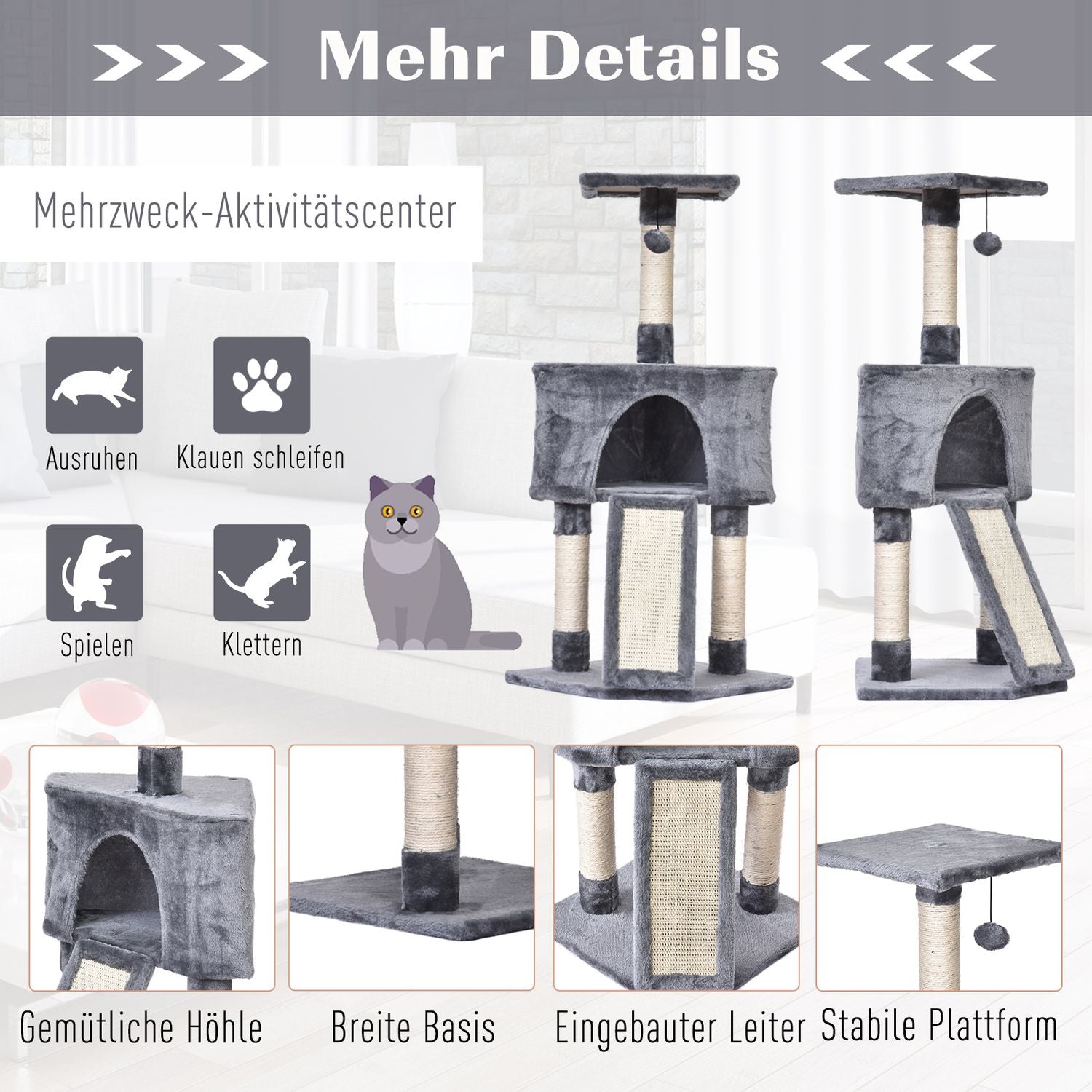 >>> Mehr Details <<<

Mehrzweck-Aktivitätscenter

Ausruhen

Klauen schleifen

Spielen

Klettern

Gemütliche Höhle

Breite Basis

Eingebauter Leiter

Stabile Plattform