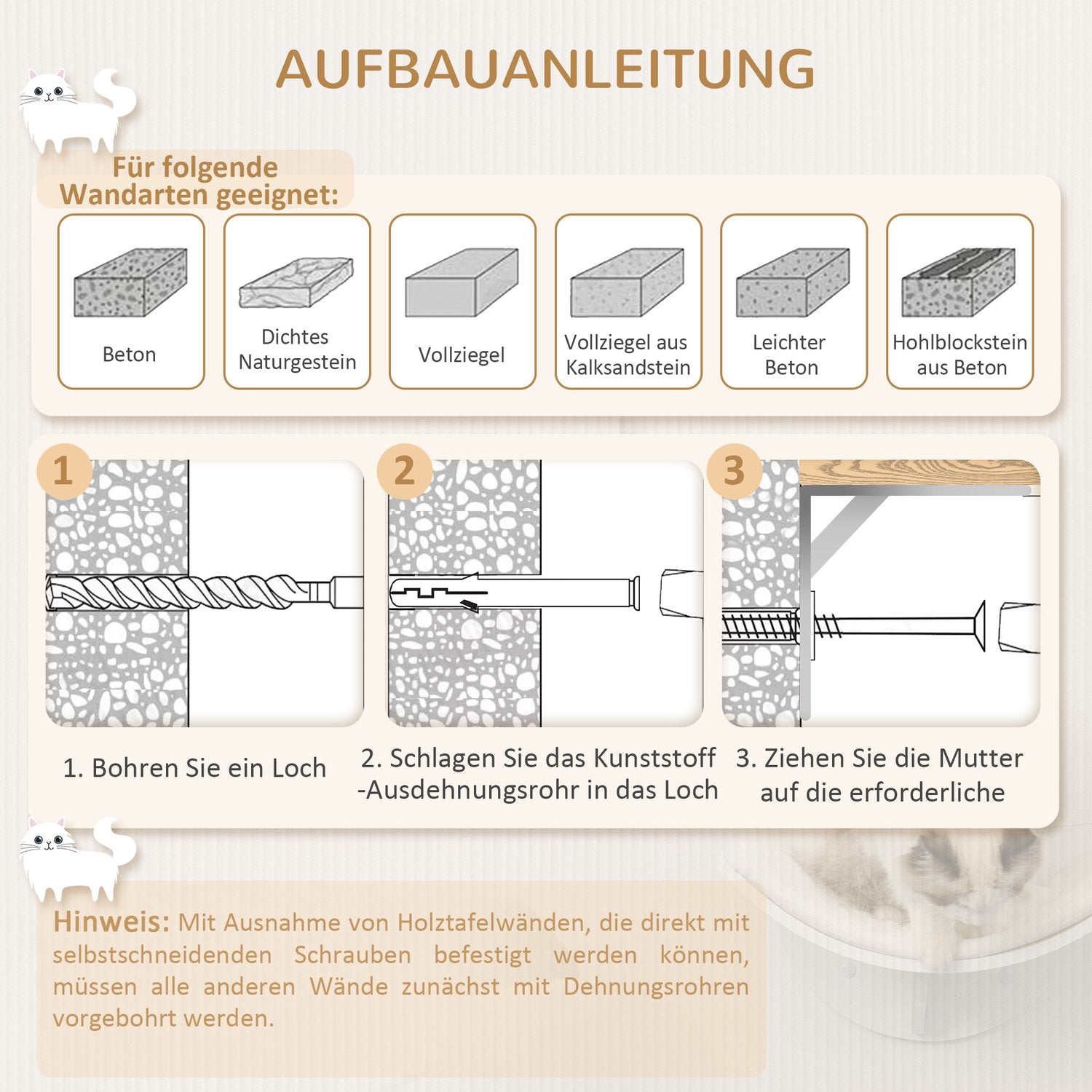 AUFBAUANLEITUNG

Für folgende Wandarten geeignet:

Beton

Dichtes Naturgestein

Vollziegel

Vollziegel aus Kalksandstein

Leichter Beton

Hohlblockstein aus Beton

1

2

3

1. Bohren Sie ein Loch

2. Schlagen Sie das Kunststoff -Ausdehnungsrohr in das Loch

3. Ziehen Sie die Mutter auf die erforderliche

Hinweis: Mit Ausnahme von Holztafelwänden, die direkt mit selbstschneidenden Schrauben befestigt werden können, müssen alle anderen Wände zunächst mit Dehnungsrohren vorgebohrt werden.