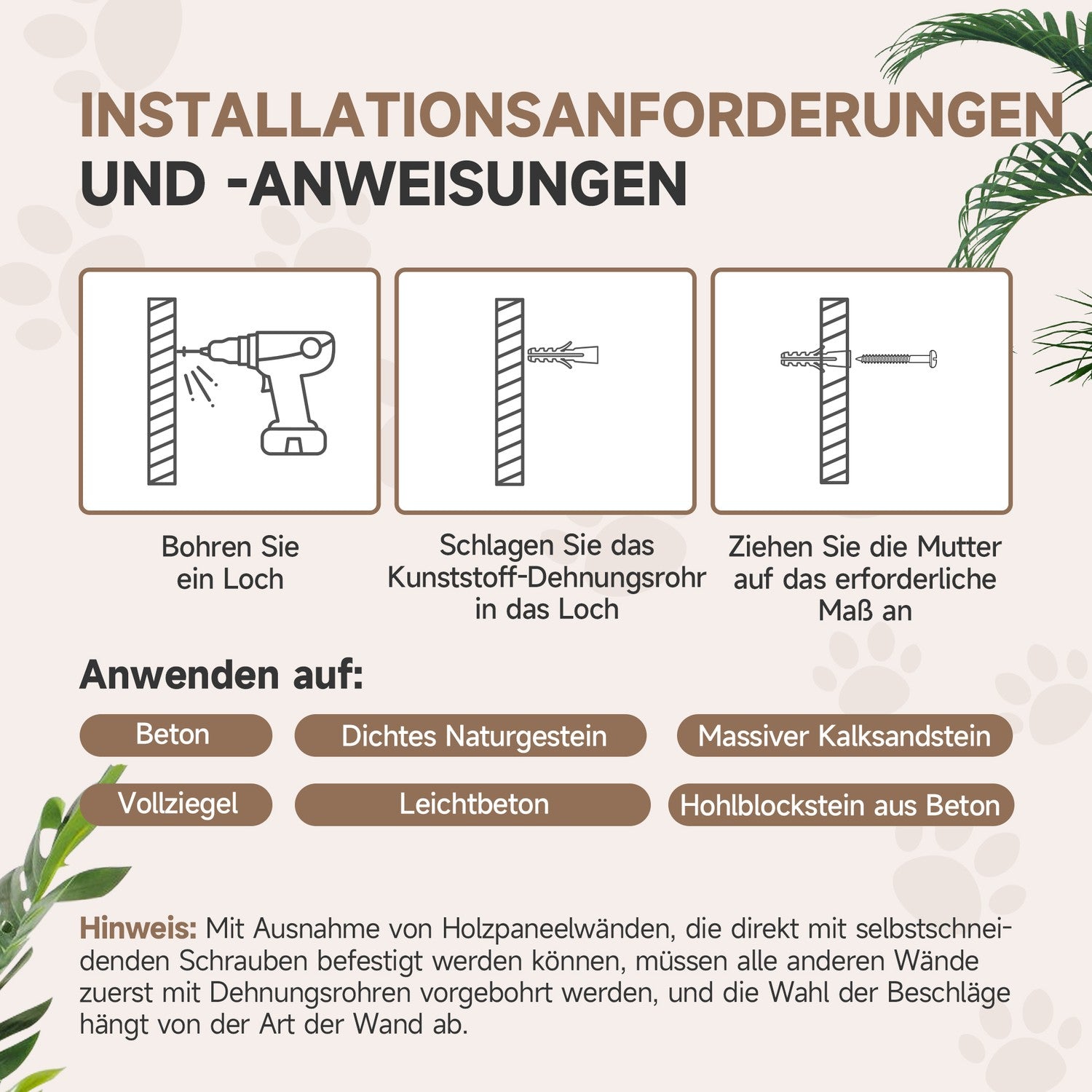 INSTALLATIONSANFORDERUNGEN
UND -ANWEISUNGEN

Bohren Sie ein Loch

Schlagen Sie das Kunststoff-Dehnungsrohr in das Loch

Ziehen Sie die Mutter auf das erforderliche Maß an

Anwenden auf:

Beton

Dichtes Naturgestein

Massiver Kalksandstein

Vollziegel

Leichtbeton

Hohlblockstein aus Beton

Hinweis: Mit Ausnahme von Holzpaneelwänden, die direkt mit selbstschneidenden Schrauben befestigt werden können, müssen alle anderen Wände zuerst mit Dehnungsrohren vorgebohrt werden, und die Wahl der Beschläge hängt von der Art der Wand ab.