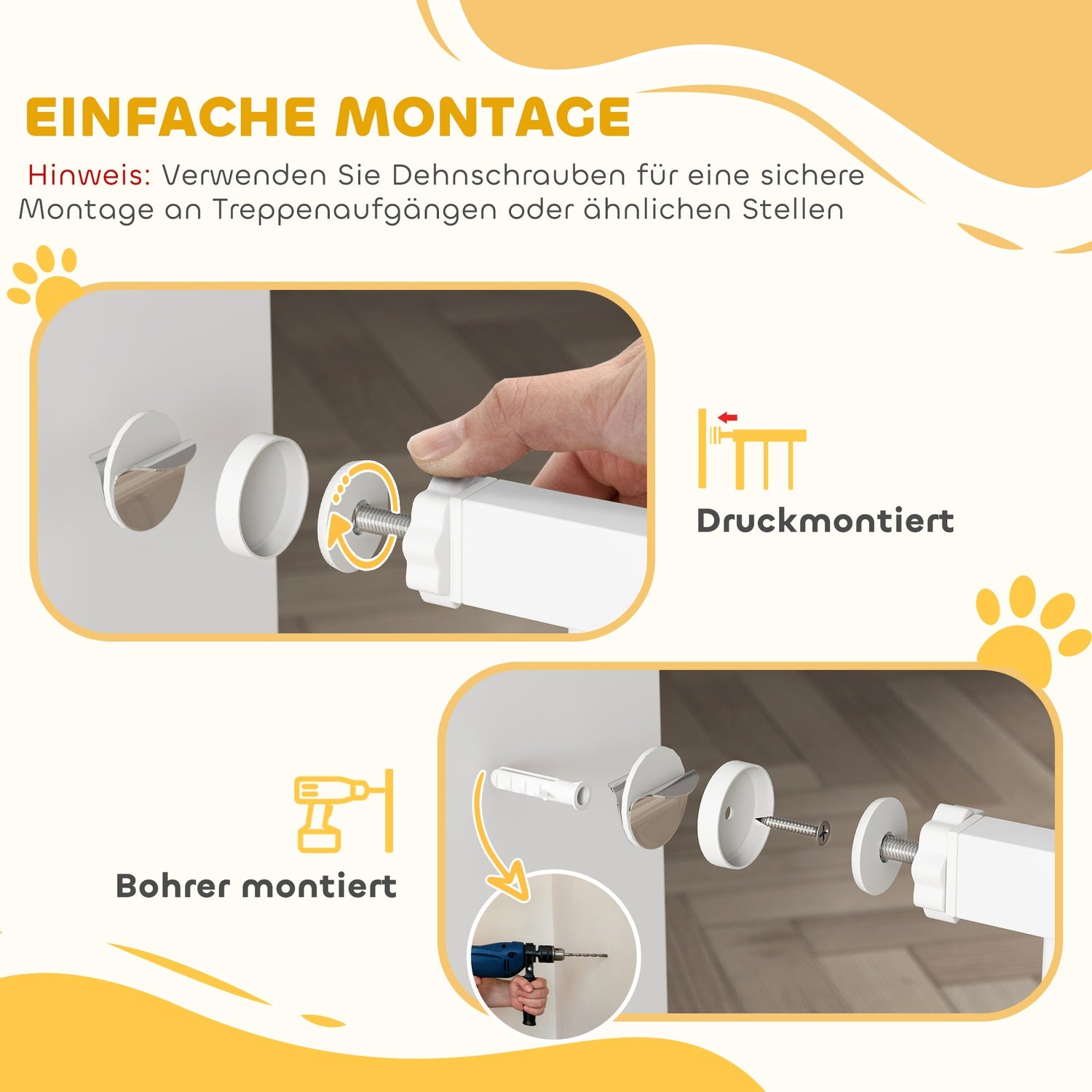 EINFACHE MONTAGE

Hinweis: Verwenden Sie Dehnschrauben für eine sichere Montage an Treppenaufgängen oder ähnlichen Stellen

Druckmontiert

Bohrer montiert